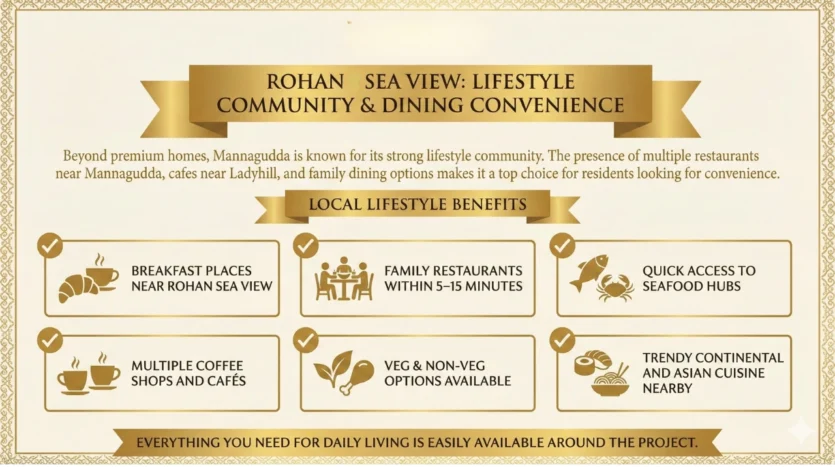 ROHAN SEA VIEW: LIFESTYLE COMMUNITY & DINING CONVENIENCE

Beyond premium homes, Mannagudda is known for its strong lifestyle community. The presence of multiple restaurants near Mannagudda, cafes near Ladyhill, and family dining options makes it a top choice for residents looking for convenience.

LOCAL LIFESTYLE BENEFITS

BREAKFAST PLACES NEAR ROHAN SEA VIEW

FAMILY RESTAURANTS WITHIN 5–15 MINUTES

QUICK ACCESS TO SEAFOOD HUBS

MULTIPLE COFFEE SHOPS AND CAFÉS

VEG & NON-VEG OPTIONS AVAILABLE

TRENDY CONTINENTAL AND ASIAN CUISINE NEARBY

EVERYTHING YOU NEED FOR DAILY LIVING IS EASILY AVAILABLE AROUND THE PROJECT.